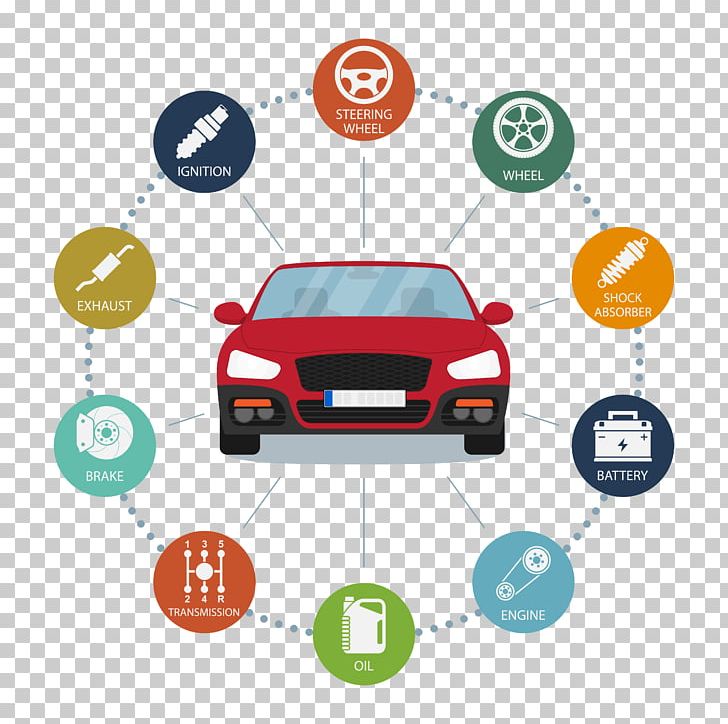 STEERING WHEEL

WHEEL

SHOCK ABSORBER

BATTERY

ENGINE

OIL

1 3 5
2 4 R
TRANSMISSION

BRAKE

EXHAUST

IGNITION