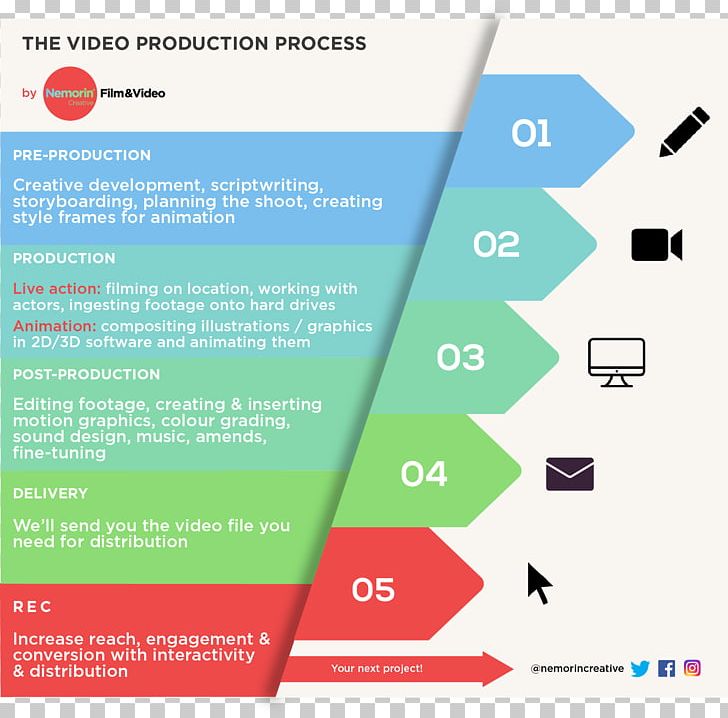 THE VIDEO PRODUCTION PROCESS

by Nemorin Creative Film&Video

PRE-PRODUCTION

Creative development, scriptwriting, storyboarding, planning the shoot, creating style frames for animation

PRODUCTION

Live action: filming on location, working with actors, ingesting footage onto hard drives

Animation: compositing illustrations / graphics in 2D/3D software and animating them

POST-PRODUCTION

Editing footage, creating & inserting motion graphics, colour grading, sound design, music, amends, fine-tuning

DELIVERY

We'll send you the video file you need for distribution

REC

Increase reach, engagement & conversion with interactivity & distribution

01

02

03

04

05

Your next project!

@nemorincreative